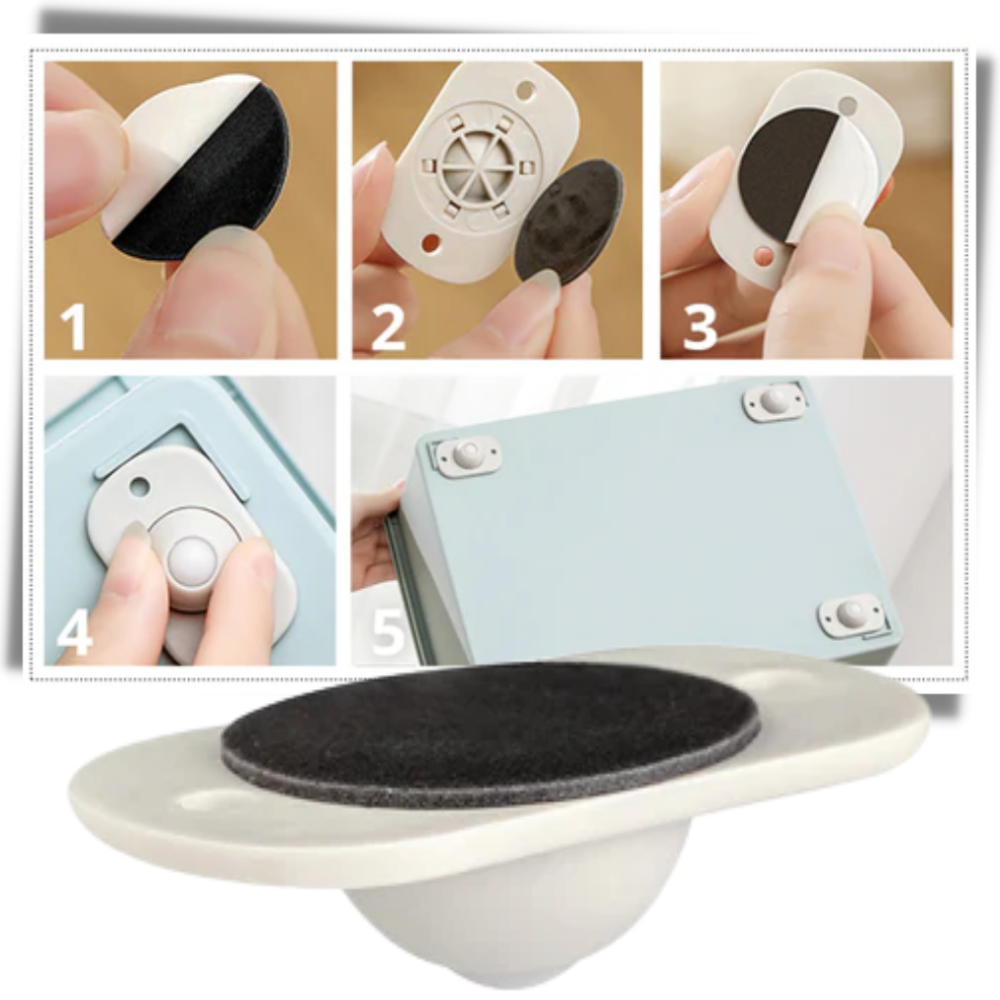 1
2
3
4
5