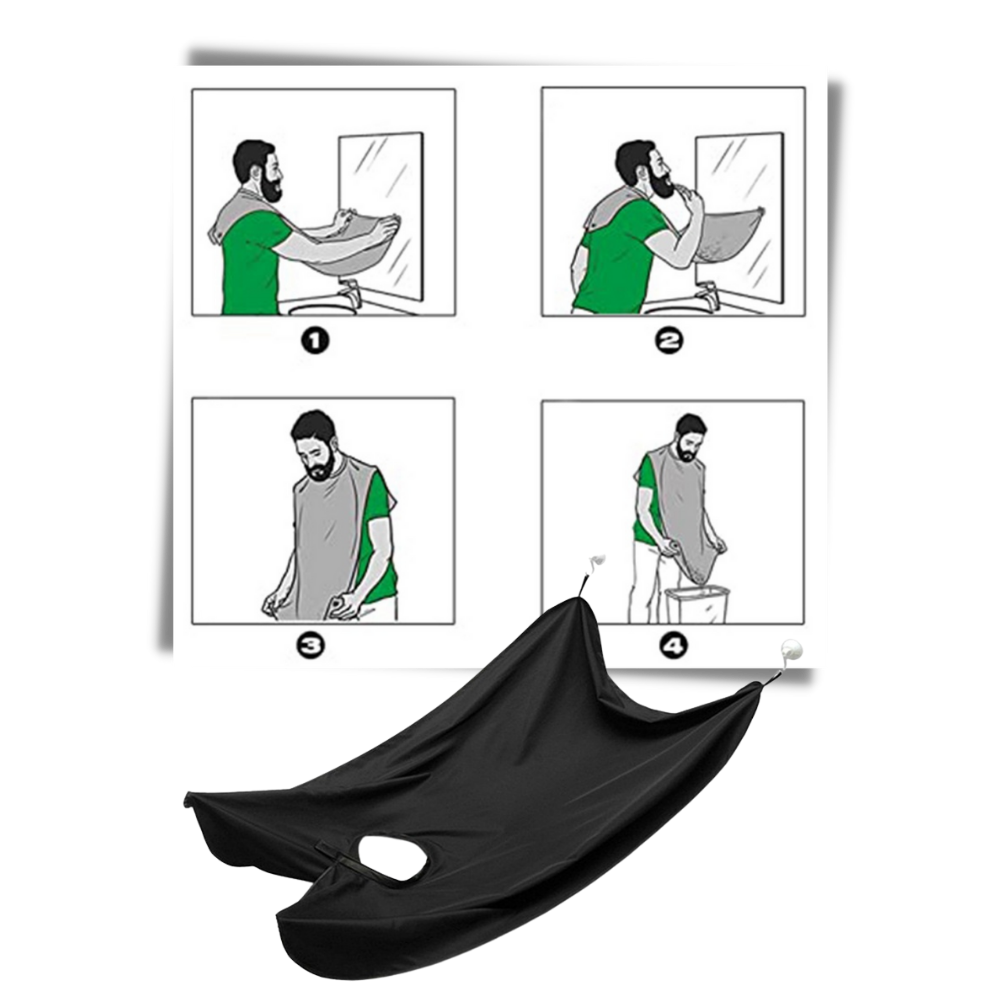 1

2

3

4